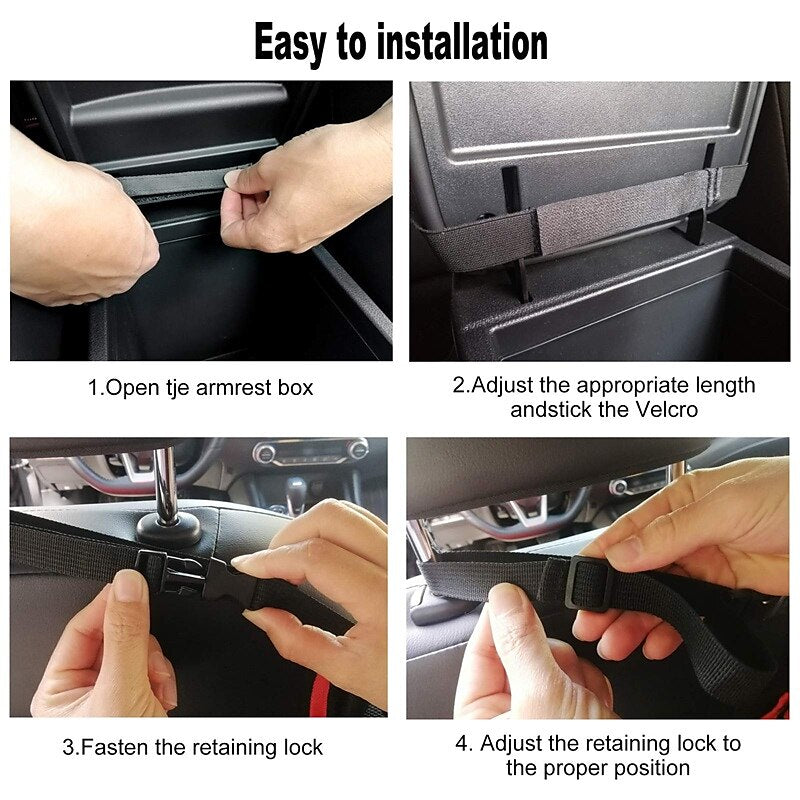 Easy to installation

1.Open tje armrest box

2.Adjust the appropriate length andstick the Velcro

3.Fasten the retaining lock

4. Adjust the retaining lock to the proper position