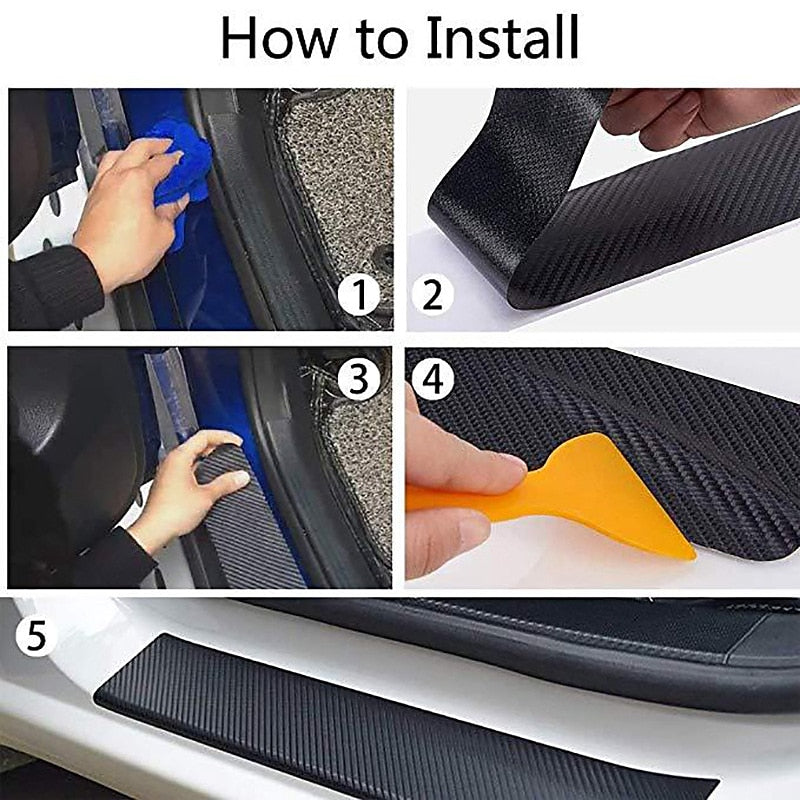 How to Install

1

2

3

4

5