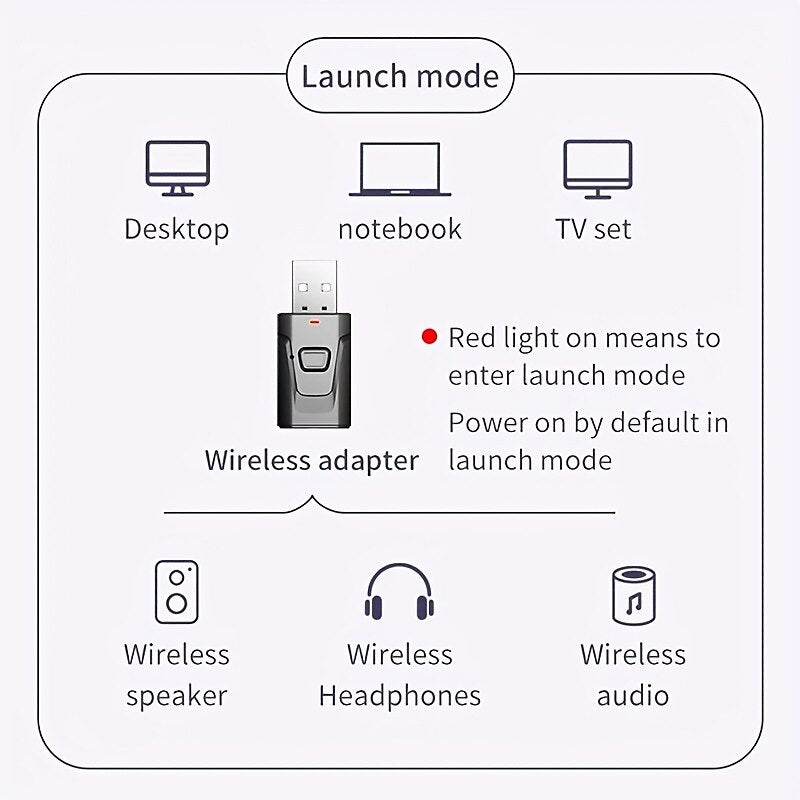 Launch mode

Desktop

notebook

TV set

Wireless adapter

Red light on means to enter launch mode

Power on by default in launch mode

Wireless speaker

Wireless Headphones

Wireless audio