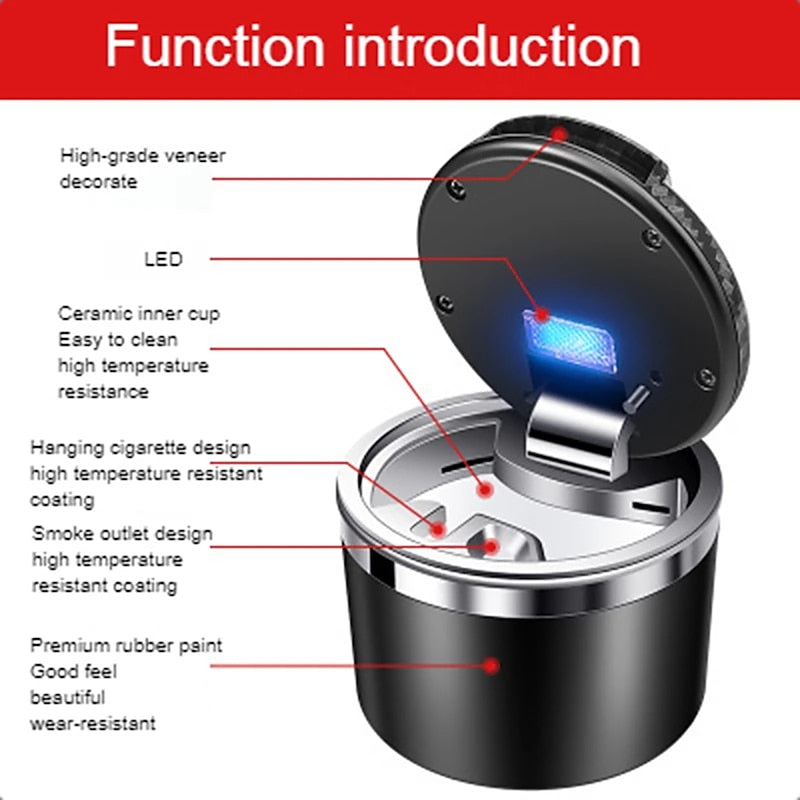 Function introduction

High-grade veneer decorate

LED

Ceramic inner cup
Easy to clean
high temperature resistance

Hanging cigarette design
high temperature resistant coating

Smoke outlet design
high temperature resistant coating

Premium rubber paint
Good feel
beautiful
wear-resistant