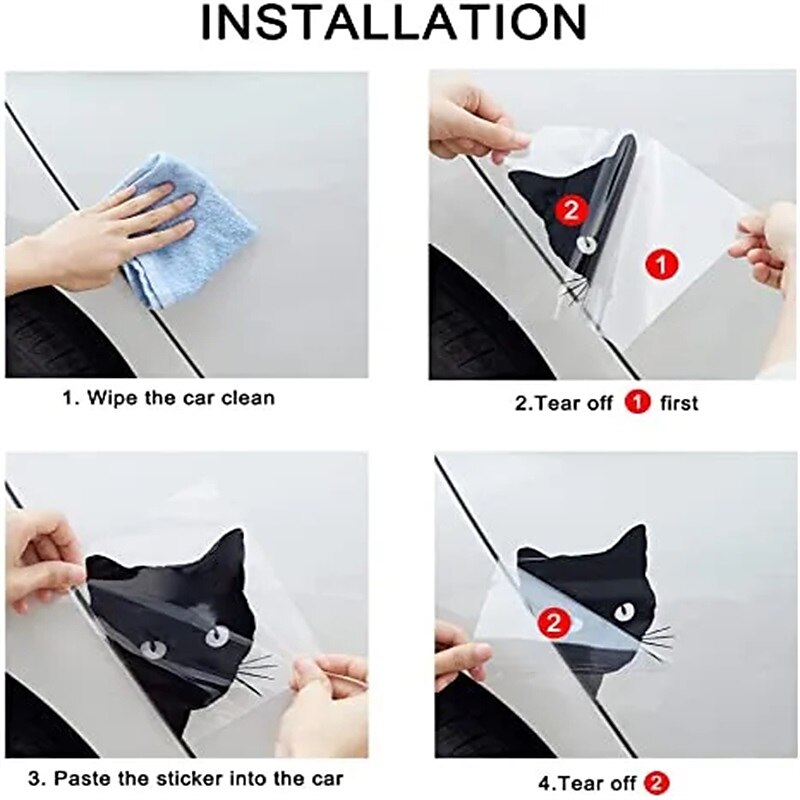 INSTALLATION

2

1

1. Wipe the car clean

2.Tear off 1 first

2

3. Paste the sticker into the car

4.Tear off 2