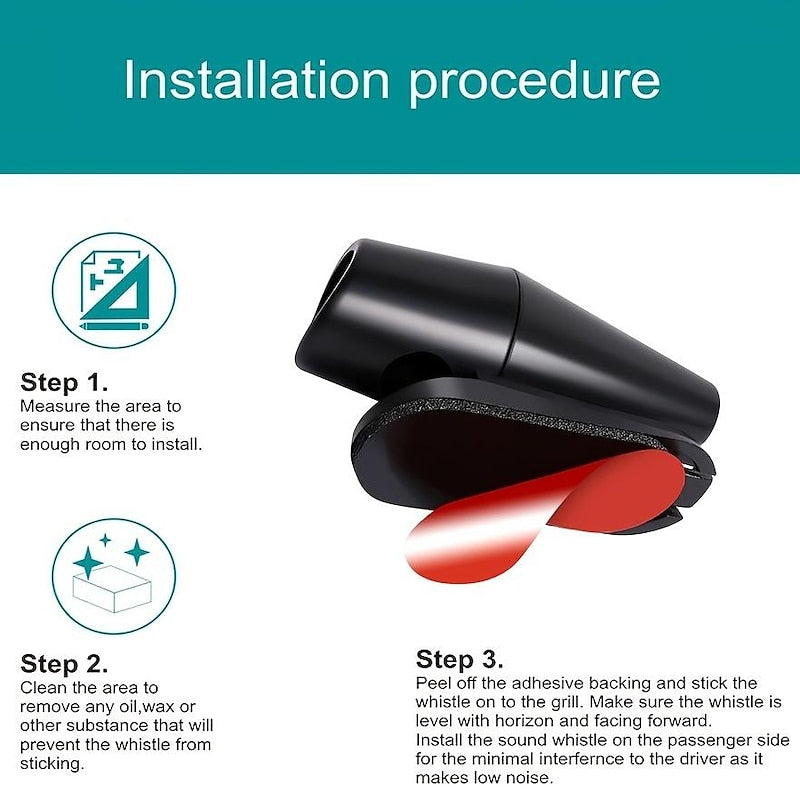 Installation procedure

Step 1.
Measure the area to ensure that there is enough room to install.

Step 2.
Clean the area to remove any oil,wax or other substance that will prevent the whistle from sticking.

Step 3.
Peel off the adhesive backing and stick the whistle on to the grill. Make sure the whistle is level with horizon and facing forward.
Install the sound whistle on the passenger side for the minimal interfernce to the driver as it makes low noise.