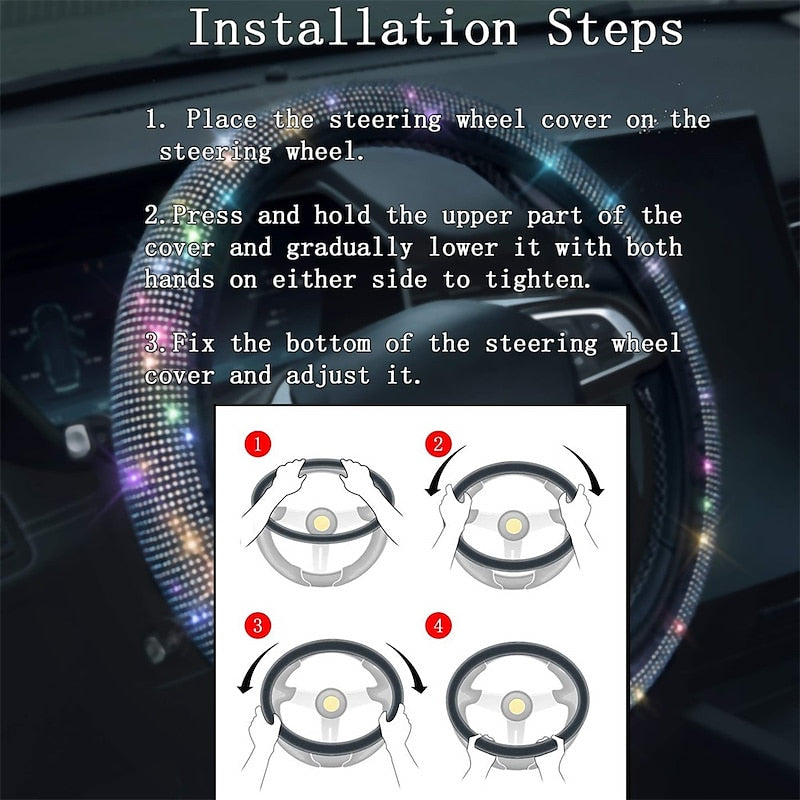 Installation Steps

1. Place the steering wheel cover on the steering wheel.

2.Press and hold the upper part of the cover and gradually lower it with both hands on either side to tighten.

3.Fix the bottom of the steering wheel cover and adjust it.

1

2

3

4