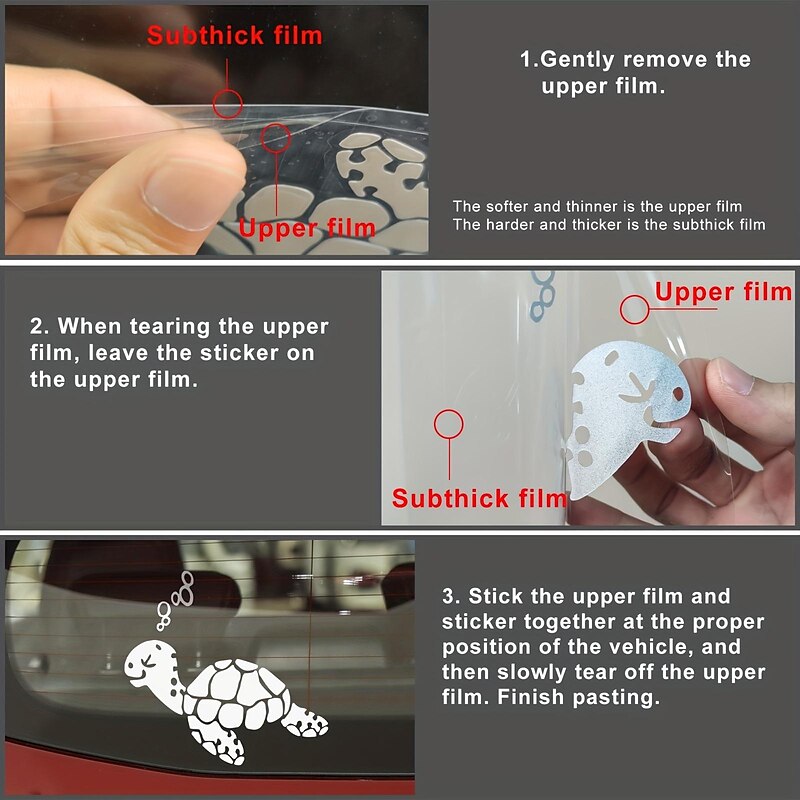 Subthick film

Upper film

1.Gently remove the upper film.

The softer and thinner is the upper film
The harder and thicker is the subthick film

2. When tearing the upper film, leave the sticker on the upper film.

Upper film

Subthick film

3. Stick the upper film and sticker together at the proper position of the vehicle, and then slowly tear off the upper film. Finish pasting.