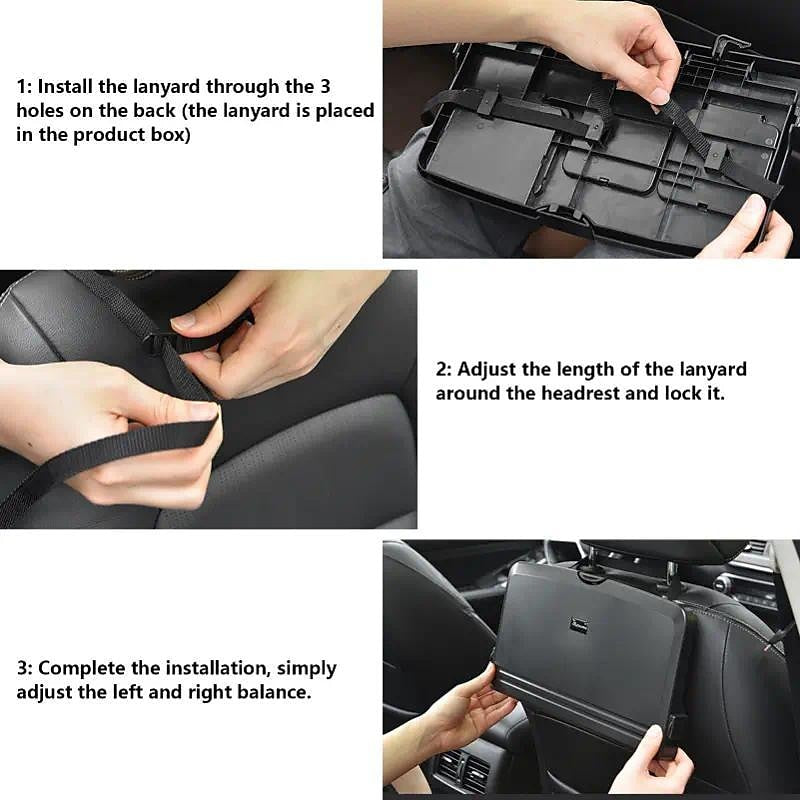 1: Install the lanyard through the 3 holes on the back (the lanyard is placed in the product box)

2: Adjust the length of the lanyard around the headrest and lock it.

3: Complete the installation, simply adjust the left and right balance.