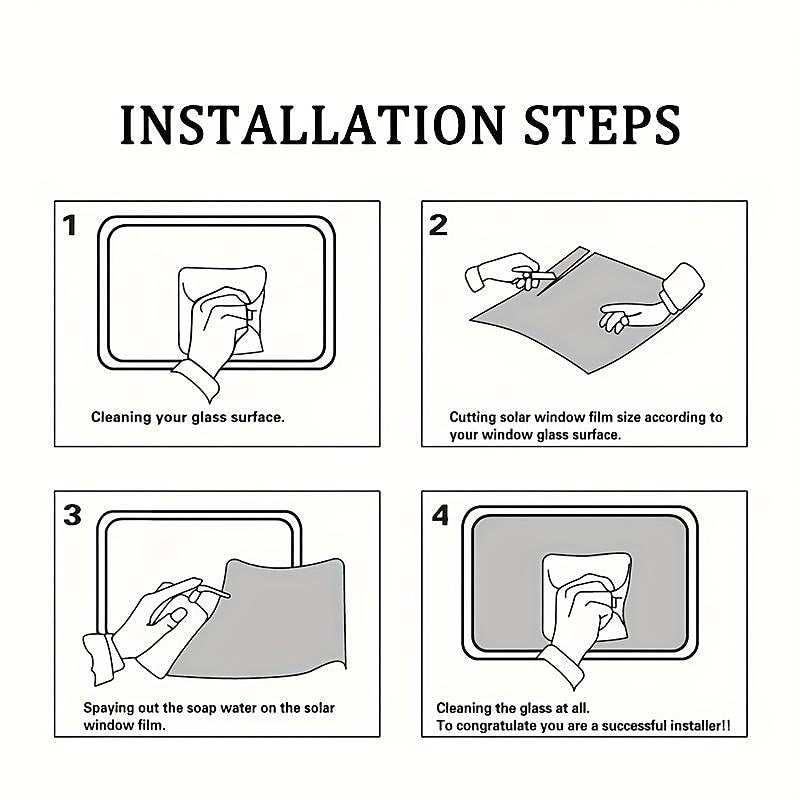 INSTALLATION STEPS

1

Cleaning your glass surface.

2

Cutting solar window film size according to your window glass surface.

3

Spaying out the soap water on the solar window film.

4

Cleaning the glass at all.
To congratulate you are a successful installer!!