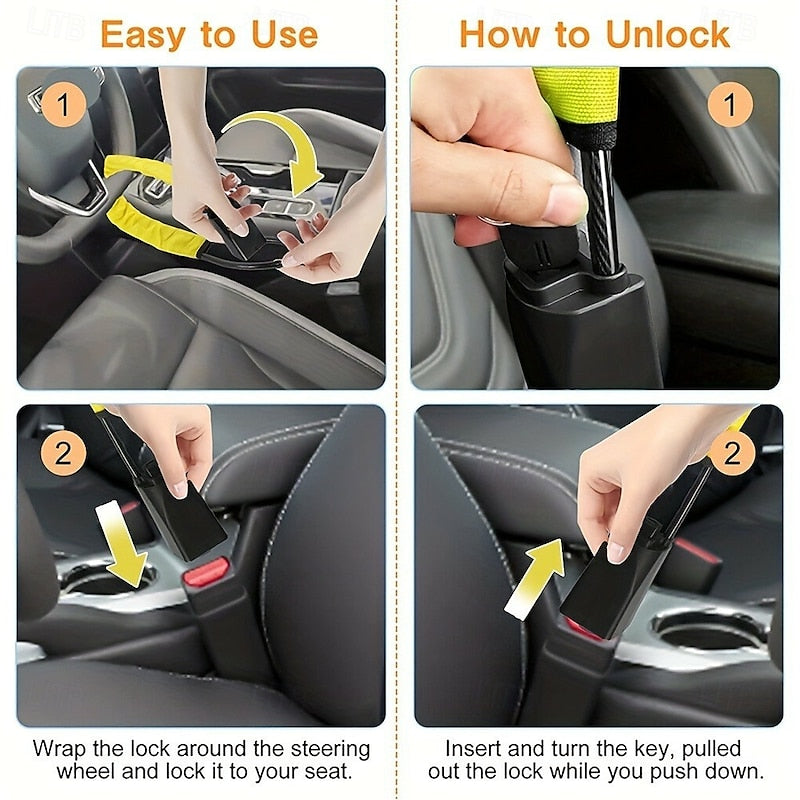 Easy to Use

1

2

Wrap the lock around the steering wheel and lock it to your seat.

How to Unlock

1

2

Insert and turn the key, pulled out the lock while you push down.