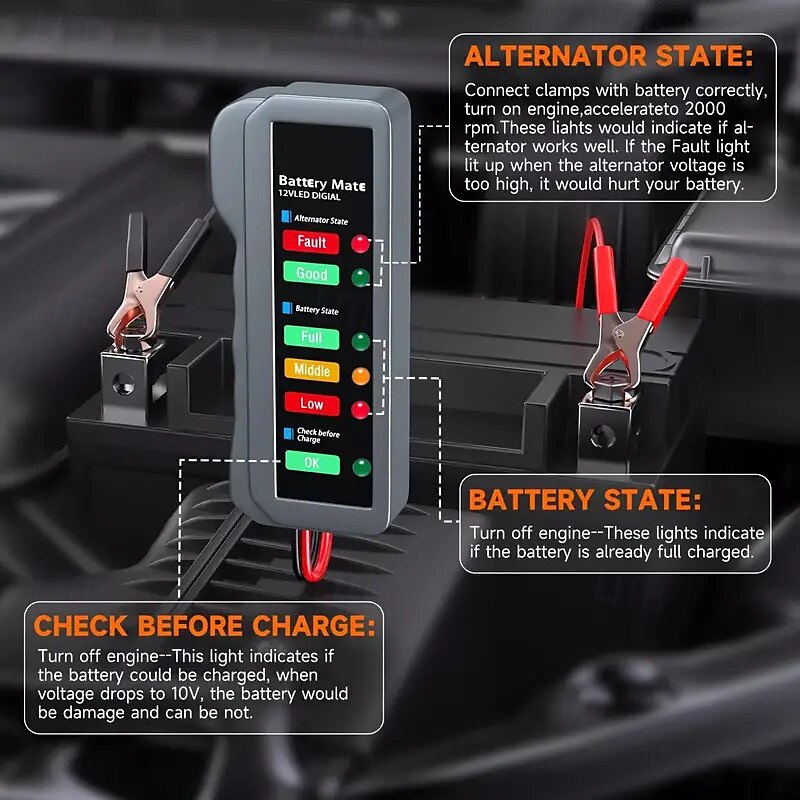 ALTERNATOR STATE:

Connect clamps with battery correctly, turn on engine,accelerateto 2000 rpm.These liahts would indicate if alternator works well. If the Fault light lit up when the alternator voltage is too high, it would hurt your battery.

Battery Mate
12VLED DIGIAL

Alternator State
Fault
Good

Battery State
Full
Middle
Low

Check before Charge
OK

BATTERY STATE:

Turn off engine--These lights indicate if the battery is already full charged.

CHECK BEFORE CHARGE:

Turn off engine--This light indicates if the battery could be charged, when voltage drops to 10V, the battery would be damage and can be not.