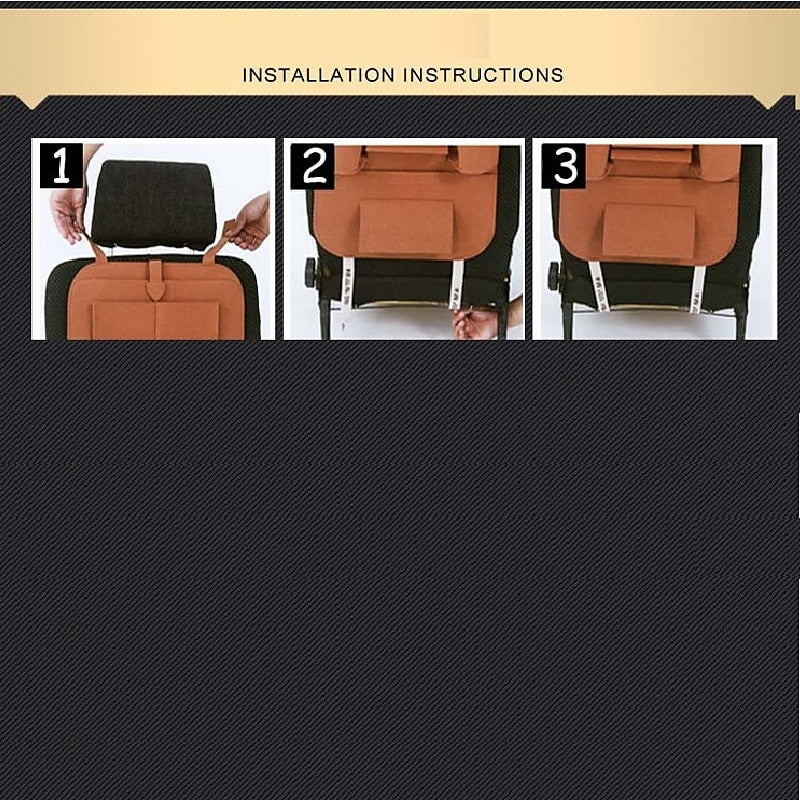 INSTALLATION INSTRUCTIONS

1

2

3