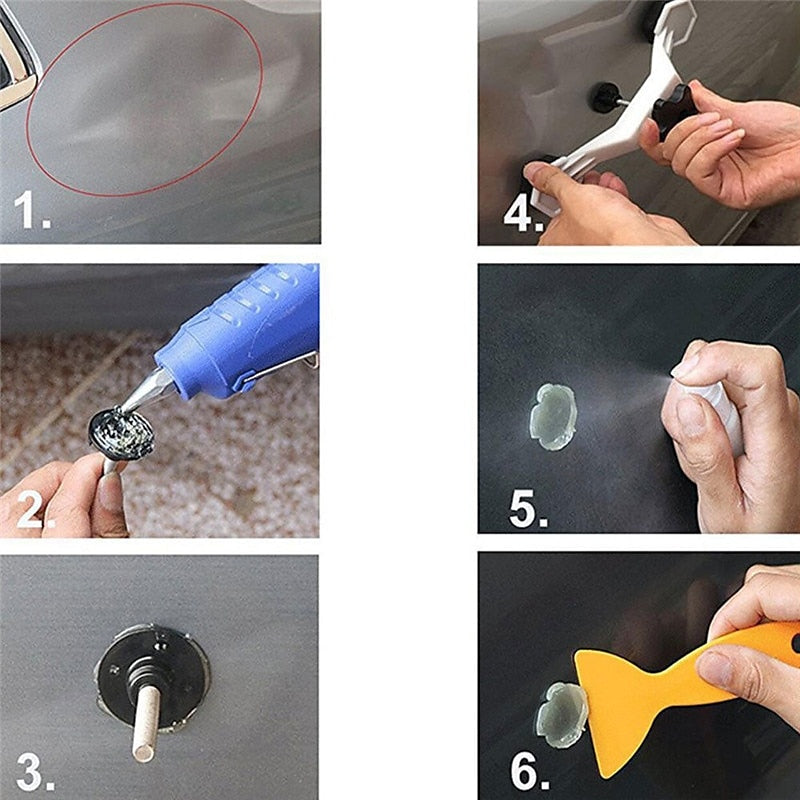 1.

2.

3.

4.

5.

6.