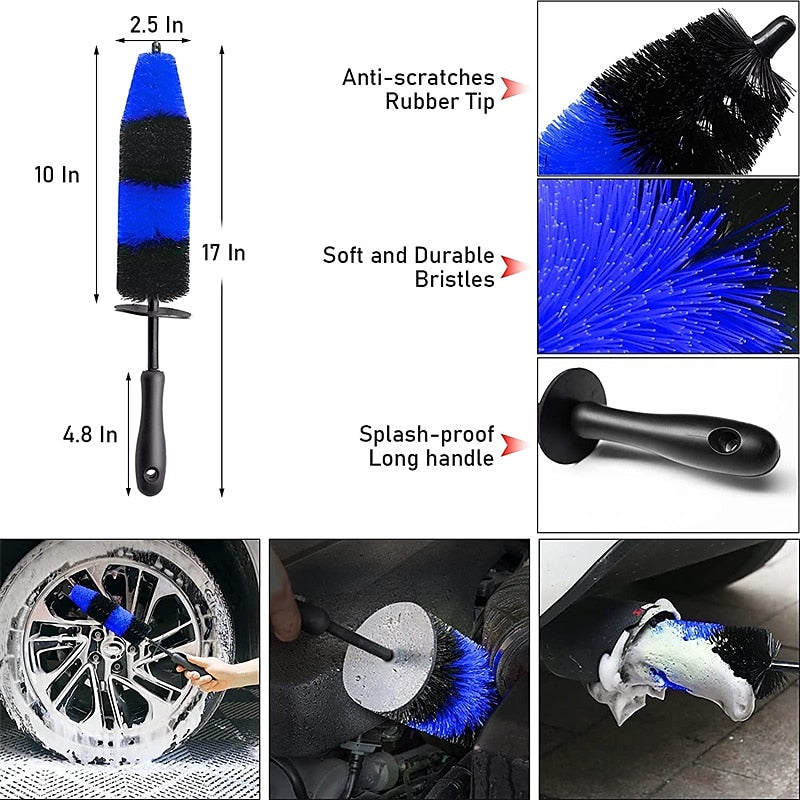 2.5 In

10 In

17 In

4.8 In

Anti-scratches Rubber Tip

Soft and Durable Bristles

Splash-proof Long handle