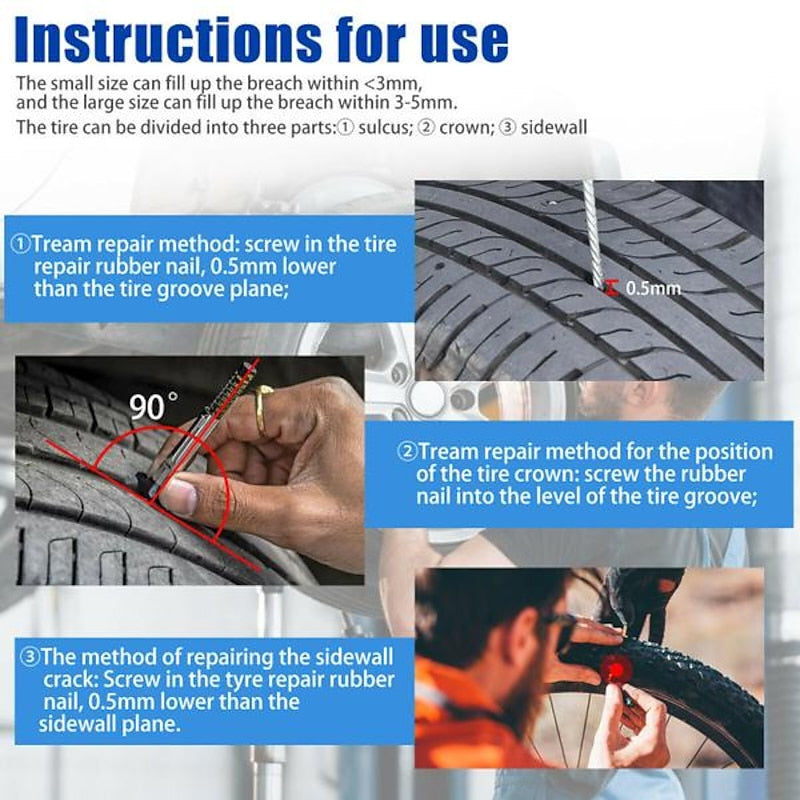 Instructions for use

The small size can fill up the breach within <3mm, and the large size can fill up the breach within 3-5mm.

The tire can be divided into three parts:① sulcus; ② crown; ③ sidewall

①Tream repair method: screw in the tire repair rubber nail, 0.5mm lower than the tire groove plane;

0.5mm

90°

②Tream repair method for the position of the tire crown: screw the rubber nail into the level of the tire groove;

③The method of repairing the sidewall crack: Screw in the tyre repair rubber nail, 0.5mm lower than the sidewall plane.