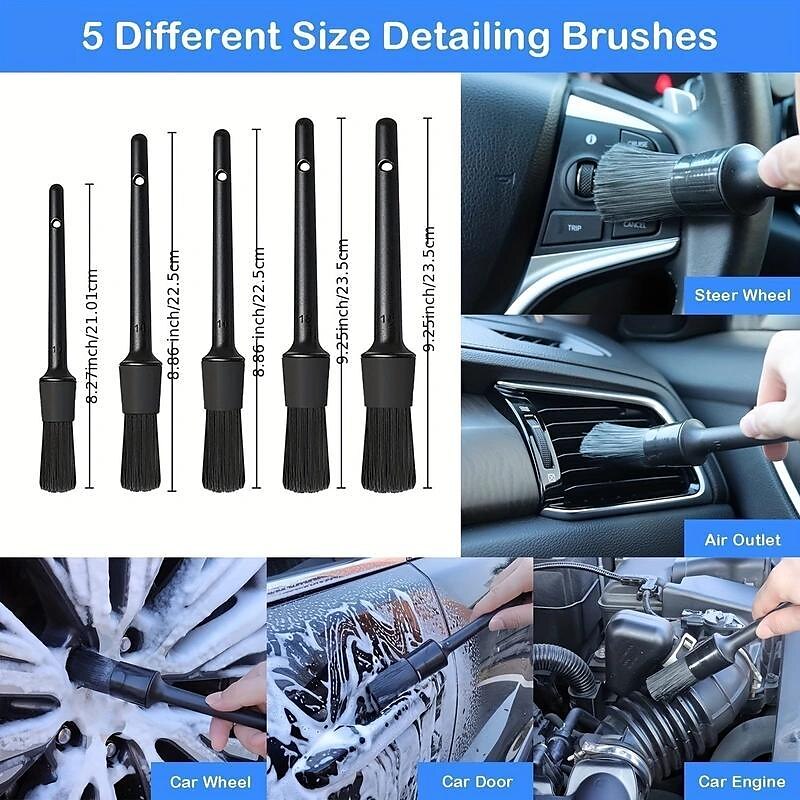 5 Different Size Detailing Brushes

8.27inch/21.01cm

8.86 inch/22.5cm

8.86 inch/22.5cm

9.25inch/23.5cm

9.25inch/23.5cm

CRUISE

TRIP

CANCEL

Steer Wheel

Air Outlet

Car Wheel

Car Door

Car Engine