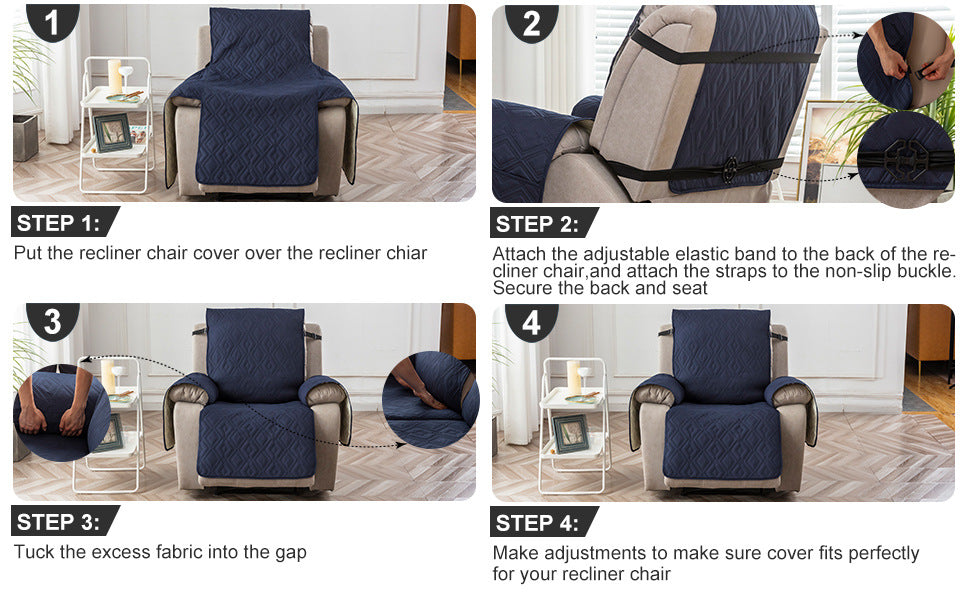 1

STEP 1:

Put the recliner chair cover over the recliner chiar

2

STEP 2:

Attach the adjustable elastic band to the back of the recliner chair,and attach the straps to the non-slip buckle. Secure the back and seat

3

STEP 3:

Tuck the excess fabric into the gap

4

STEP 4:

Make adjustments to make sure cover fits perfectly for your recliner chair