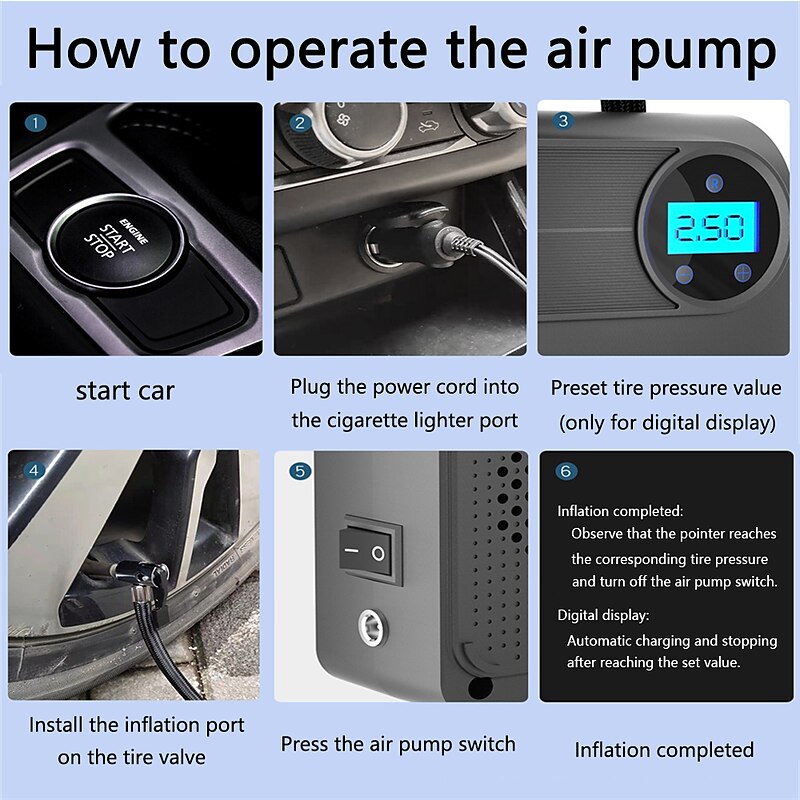 How to operate the air pump

1

ENGINE
START
STOP

start car

2

Plug the power cord into the cigarette lighter port

3

R

2.50

Preset tire pressure value (only for digital display)

4

Install the inflation port on the tire valve

5

Press the air pump switch

6

Inflation completed:
Observe that the pointer reaches the corresponding tire pressure and turn off the air pump switch.

Digital display:
Automatic charging and stopping after reaching the set value.

Inflation completed