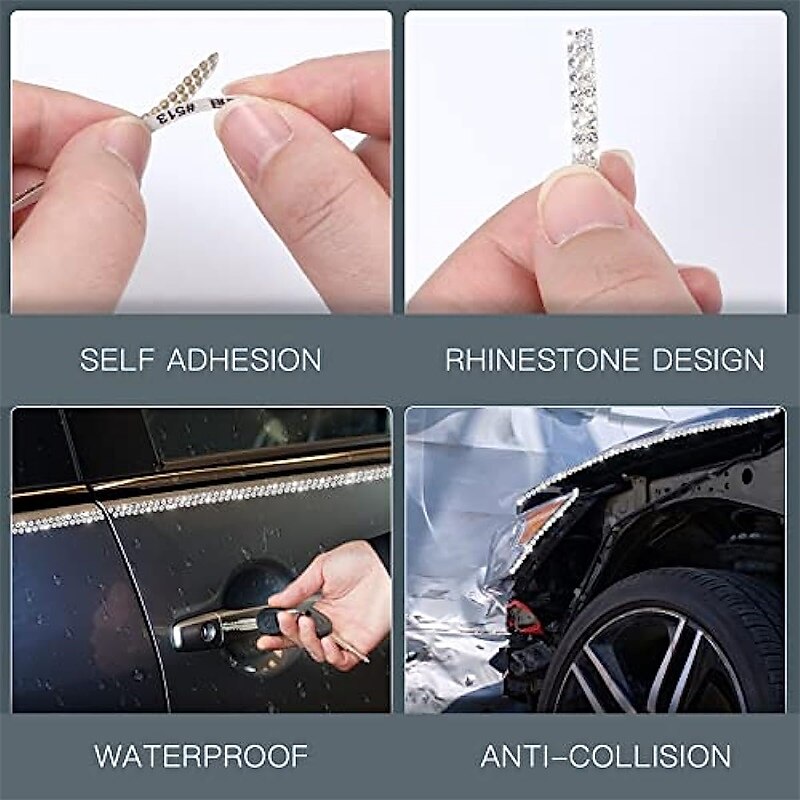 #513

SELF ADHESION

RHINESTONE DESIGN

WATERPROOF

ANTI-COLLISION