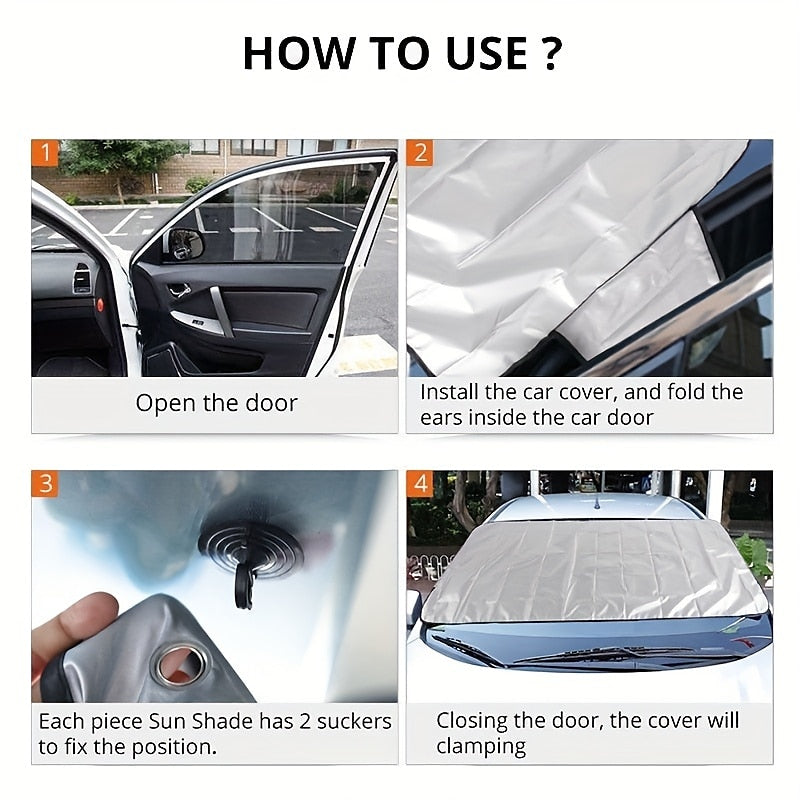 HOW TO USE ?

1

Open the door

2

Install the car cover, and fold the ears inside the car door

3

Each piece Sun Shade has 2 suckers to fix the position.

4

Closing the door, the cover will clamping