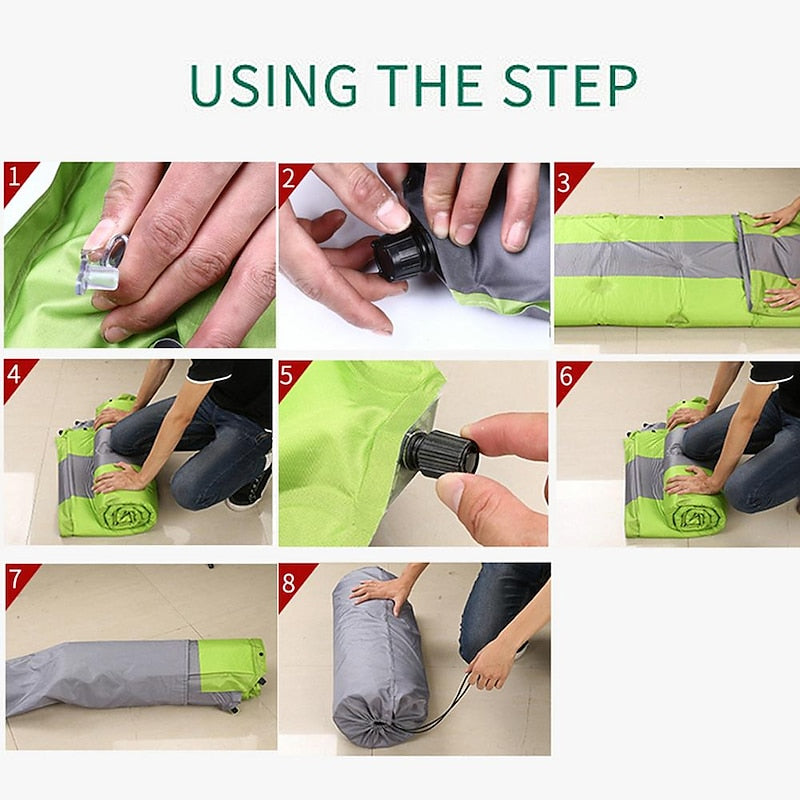 USING THE STEP

1

2

3

4

5

6

7

8