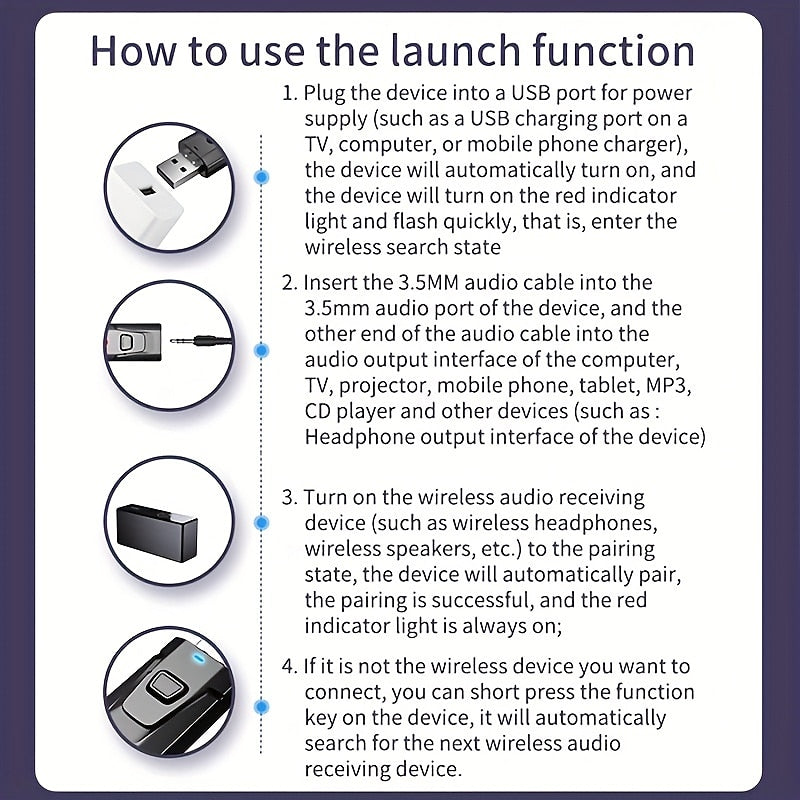 How to use the launch function

1. Plug the device into a USB port for power supply (such as a USB charging port on a TV, computer, or mobile phone charger), the device will automatically turn on, and the device will turn on the red indicator light and flash quickly, that is, enter the wireless search state

2. Insert the 3.5MM audio cable into the 3.5mm audio port of the device, and the other end of the audio cable into the audio output interface of the computer, TV, projector, mobile phone, tablet, MP3, CD player and other devices (such as : Headphone output interface of the device)

3. Turn on the wireless audio receiving device (such as wireless headphones, wireless speakers, etc.) to the pairing state, the device will automatically pair, the pairing is successful, and the red indicator light is always on;

4. If it is not the wireless device you want to connect, you can short press the function key on the device, it will automatically search for the next wireless audio receiving device.